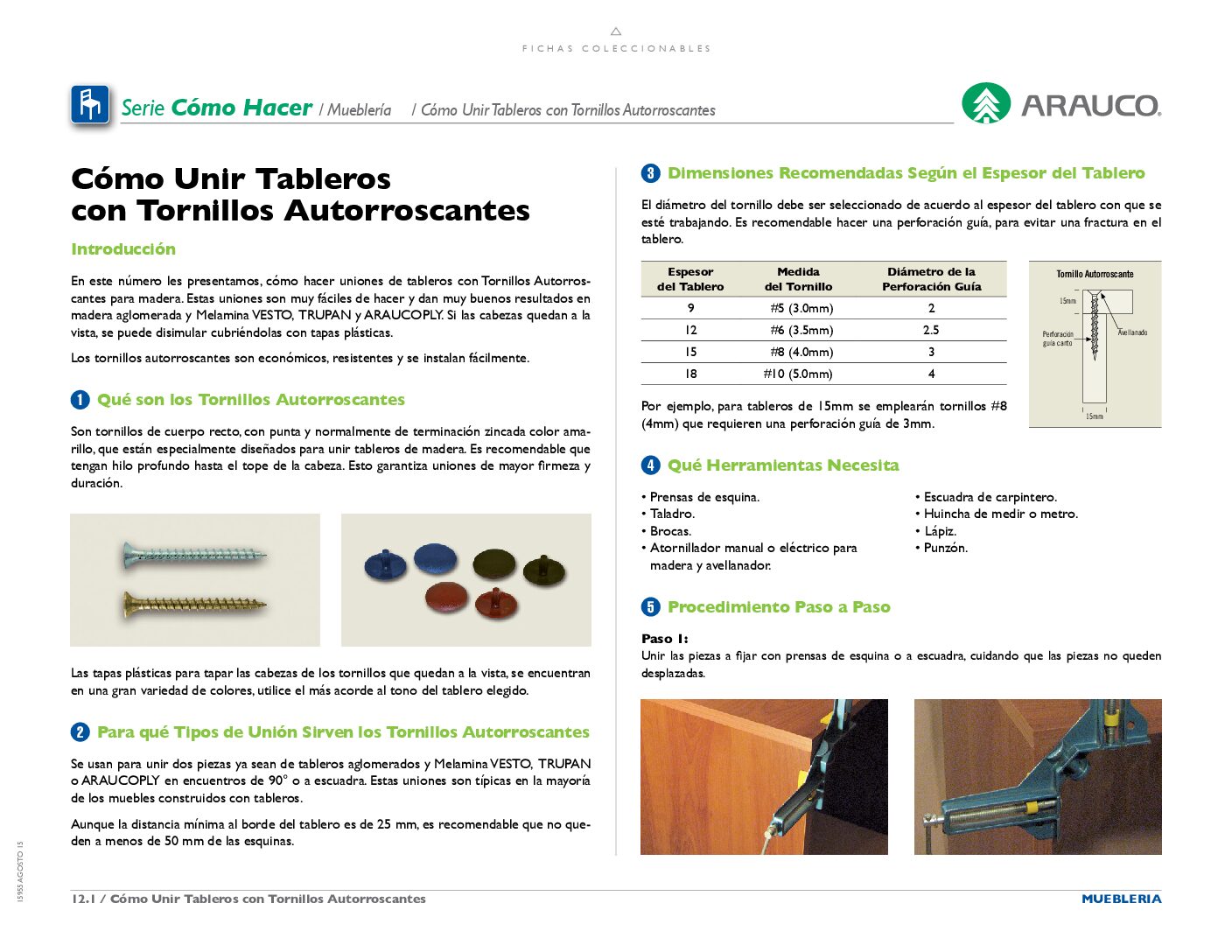 FICHAS COLECCIONABLES

Serie Cómo Hacer / Mueblería / Cómo Unir Tableros con Tornillos Autorroscantes

ARAUCO.

Cómo Unir Tableros con Tornillos Autorroscantes

Introducción

En este número les presentamos, cómo hacer uniones de tableros con Tornillos Autorroscantes para madera. Estas uniones son muy fáciles de hacer y dan muy buenos resultados en madera aglomerada y Melamina VESTO, TRUPAN y ARAUCOPLY. Si las cabezas quedan a la vista, se puede disimular cubriéndolas con tapas plásticas.

Los tornillos autorroscantes son económicos, resistentes y se instalan fácilmente.

1 Qué son los Tornillos Autorroscantes

Son tornillos de cuerpo recto, con punta y normalmente de terminación zincada color amarillo, que están especialmente diseñados para unir tableros de madera. Es recomendable que tengan hilo profundo hasta el tope de la cabeza. Esto garantiza uniones de mayor firmeza y duración.

Las tapas plásticas para tapar las cabezas de los tornillos que quedan a la vista, se encuentran en una gran variedad de colores, utilice el más acorde al tono del tablero elegido.

2 Para qué Tipos de Unión Sirven los Tornillos Autorroscantes

Se usan para unir dos piezas ya sean de tableros aglomerados y Melamina VESTO, TRUPAN o ARAUCOPLY en encuentros de 90° o a escuadra. Estas uniones son típicas en la mayoría de los muebles construidos con tableros.

Aunque la distancia mínima al borde del tablero es de 25 mm, es recomendable que no queden a menos de 50 mm de las esquinas.

3 Dimensiones Recomendadas Según el Espesor del Tablero

El diámetro del tornillo debe ser seleccionado de acuerdo al espesor del tablero con que se esté trabajando. Es recomendable hacer una perforación guía, para evitar una fractura en el tablero.

| Espesor del Tablero | Medida del Tornillo | Diámetro de la Perforación Guía |
|---|---|---|
| 9 | #5 (3.0mm) | 2 |
| 12 | #6 (3.5mm) | 2.5 |
| 15 | #8 (4.0mm) | 3 |
| 18 | #10 (5.0mm) | 4 |

Tornillo Autorroscante
15mm
Perforación guía corto
Avellanado
15mm

Por ejemplo, para tableros de 15mm se emplearán tornillos #8 (4mm) que requieren una perforación guía de 3mm.

4 Qué Herramientas Necesita

• Prensas de esquina.
• Taladro.
• Brocas.
• Atornillador manual o eléctrico para madera y avellanador.

• Escuadra de carpintero.
• Huincha de medir o metro.
• Lápiz.
• Punzón.

5 Procedimiento Paso a Paso

Paso 1:
Unir las piezas a fijar con prensas de esquina o a escuadra, cuidando que las piezas no queden desplazadas.

15955 AGOSTO 15

12.1 / Cómo Unir Tableros con Tornillos Autorroscantes

MUEBLERIA