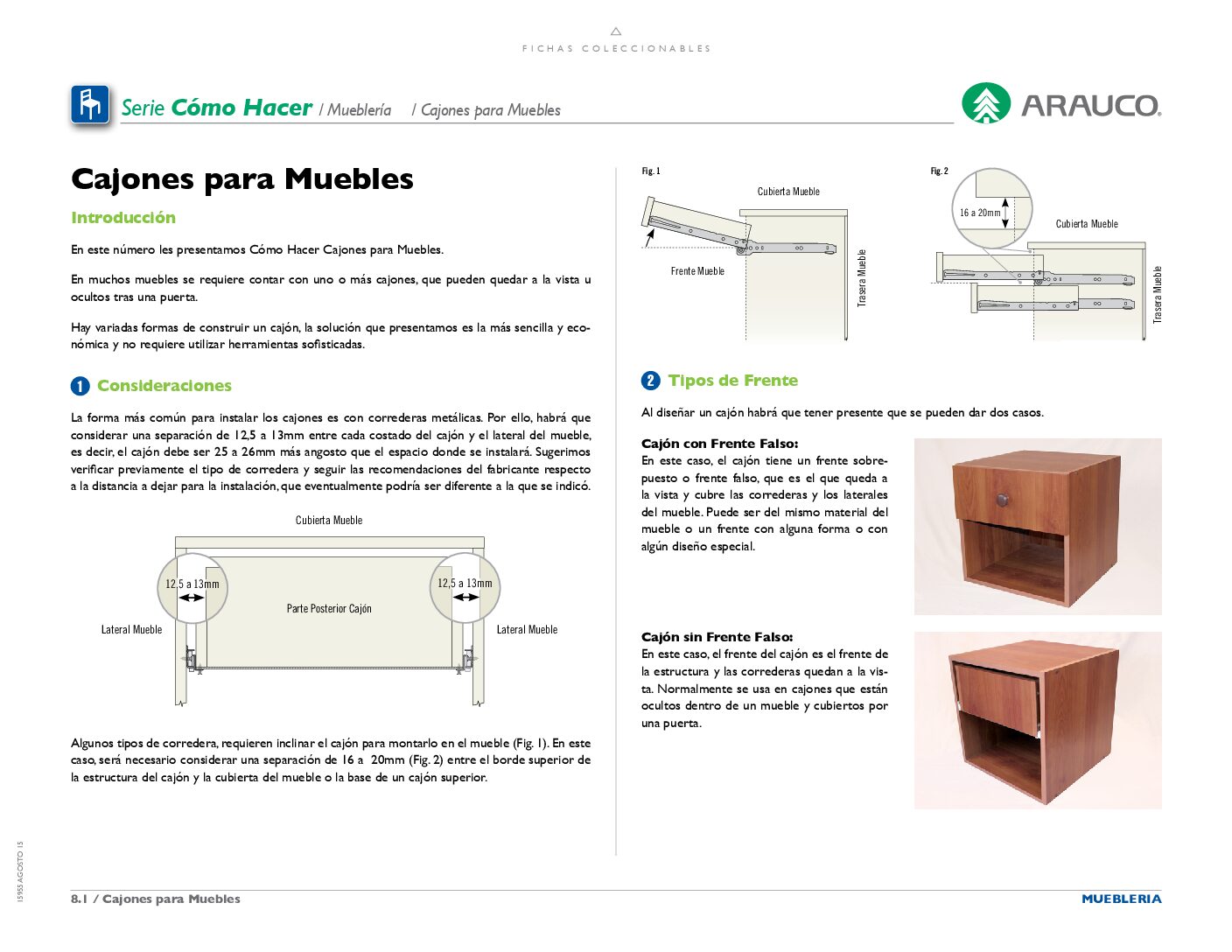 FICHAS COLECCIONABLES

Serie Cómo Hacer / Mueblería / Cajones para Muebles

ARAUCO.

Cajones para Muebles

Introducción

En este número les presentamos Cómo Hacer Cajones para Muebles.

En muchos muebles se requiere contar con uno o más cajones, que pueden quedar a la vista u ocultos tras una puerta.

Hay variadas formas de construir un cajón, la solución que presentamos es la más sencilla y económica y no requiere utilizar herramientas sofisticadas.

1 Consideraciones

La forma más común para instalar los cajones es con correderas metálicas. Por ello, habrá que considerar una separación de 12,5 a 13mm entre cada costado del cajón y el lateral del mueble, es decir, el cajón debe ser 25 a 26mm más angosto que el espacio donde se instalará. Sugerimos verificar previamente el tipo de corredera y seguir las recomendaciones del fabricante respecto a la distancia a dejar para la instalación, que eventualmente podría ser diferente a la que se indicó.

Cubierta Mueble
12,5 a 13mm
12,5 a 13mm
Parte Posterior Cajón
Lateral Mueble
Lateral Mueble

Algunos tipos de corredera, requieren inclinar el cajón para montarlo en el mueble (Fig. 1). En este caso, será necesario considerar una separación de 16 a 20mm (Fig. 2) entre el borde superior de la estructura del cajón y la cubierta del mueble o la base de un cajón superior.

Fig. 1
Cubierta Mueble
Frente Mueble
Trasera Mueble

Fig. 2
16 a 20mm
Cubierta Mueble
Trasera Mueble

2 Tipos de Frente

Al diseñar un cajón habrá que tener presente que se pueden dar dos casos.

Cajón con Frente Falso:
En este caso, el cajón tiene un frente sobrepuesto o frente falso, que es el que queda a la vista y cubre las correderas y los laterales del mueble. Puede ser del mismo material del mueble o un frente con alguna forma o con algún diseño especial.

Cajón sin Frente Falso:
En este caso, el frente del cajón es el frente de la estructura y las correderas quedan a la vista. Normalmente se usa en cajones que están ocultos dentro de un mueble y cubiertos por una puerta.

15955 AGOSTO 15

8.1 / Cajones para Muebles

MUEBLERIA